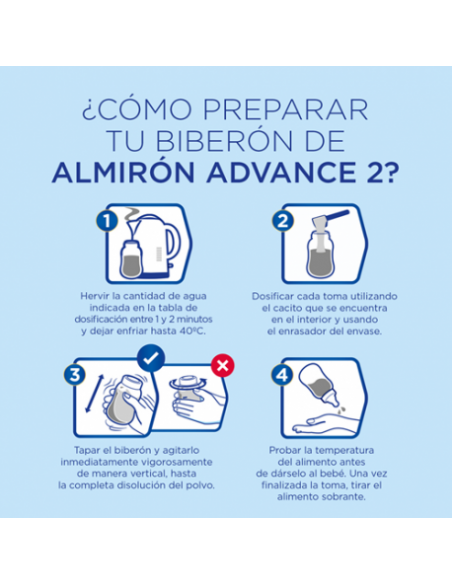 ¿CÓMO PREPARAR TU BIBERÓN DE ALMIRÓN ADVANCE 2?

1

Hervir la cantidad de agua indicada en la tabla de dosificación entre 1 y 2 minutos y dejar enfriar hasta 40ºC.

2

Dosificar cada toma utilizando el cacito que se encuentra en el interior y usando el enrasador del envase.

3

Tapar el biberón y agitarlo inmediatamente vigorosamente de manera vertical, hasta la completa disolución del polvo.

4

Probar la temperatura del alimento antes de dárselo al bebé. Una vez finalizada la toma, tirar el alimento sobrante.